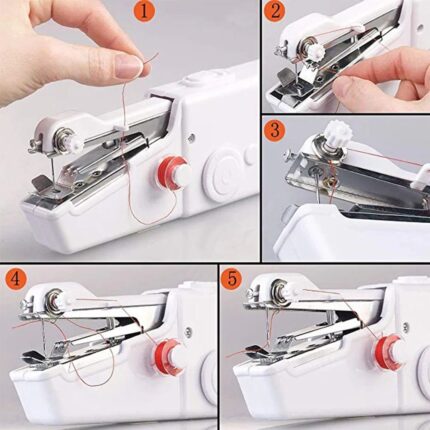 1

2

3

4

5